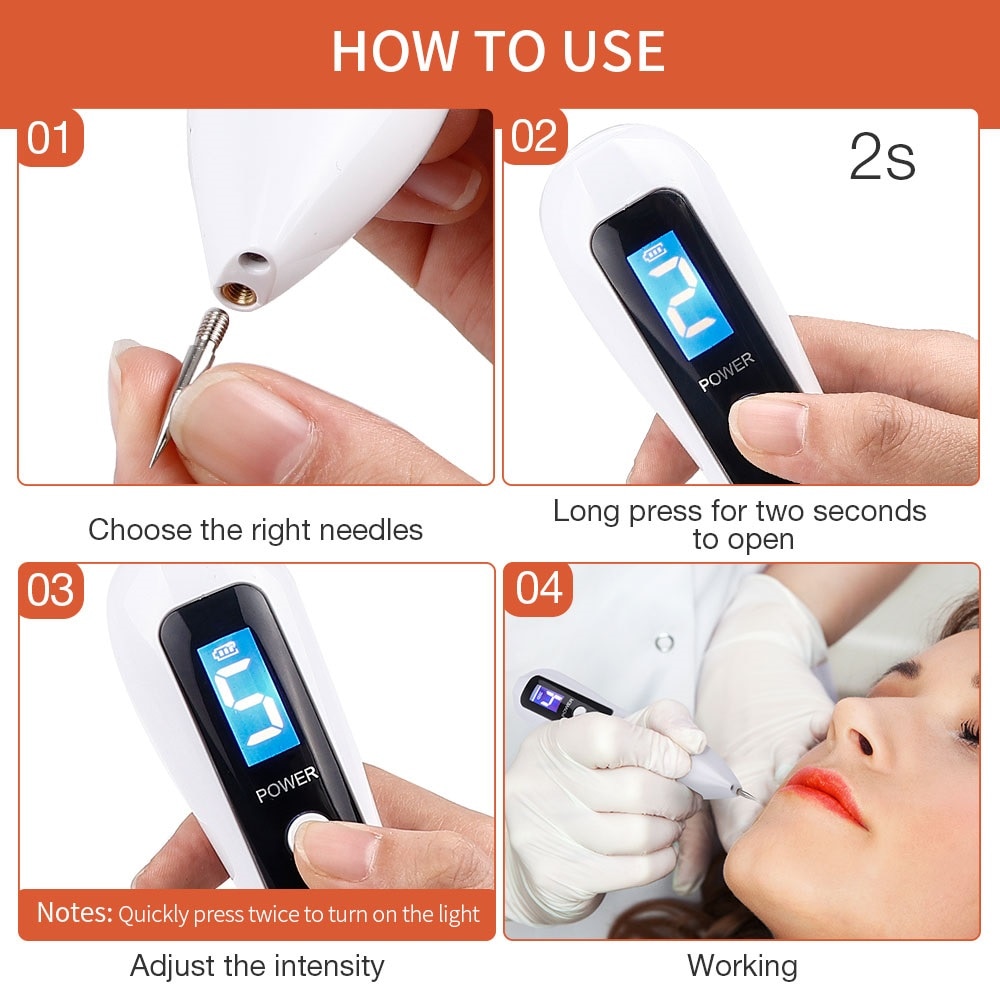 HOW TO USE

01

Choose the right needles

02

2s

2

POWER

Long press for two seconds to open

03

5

POWER

Notes: Quickly press twice to turn on the light

Adjust the intensity

04

Working