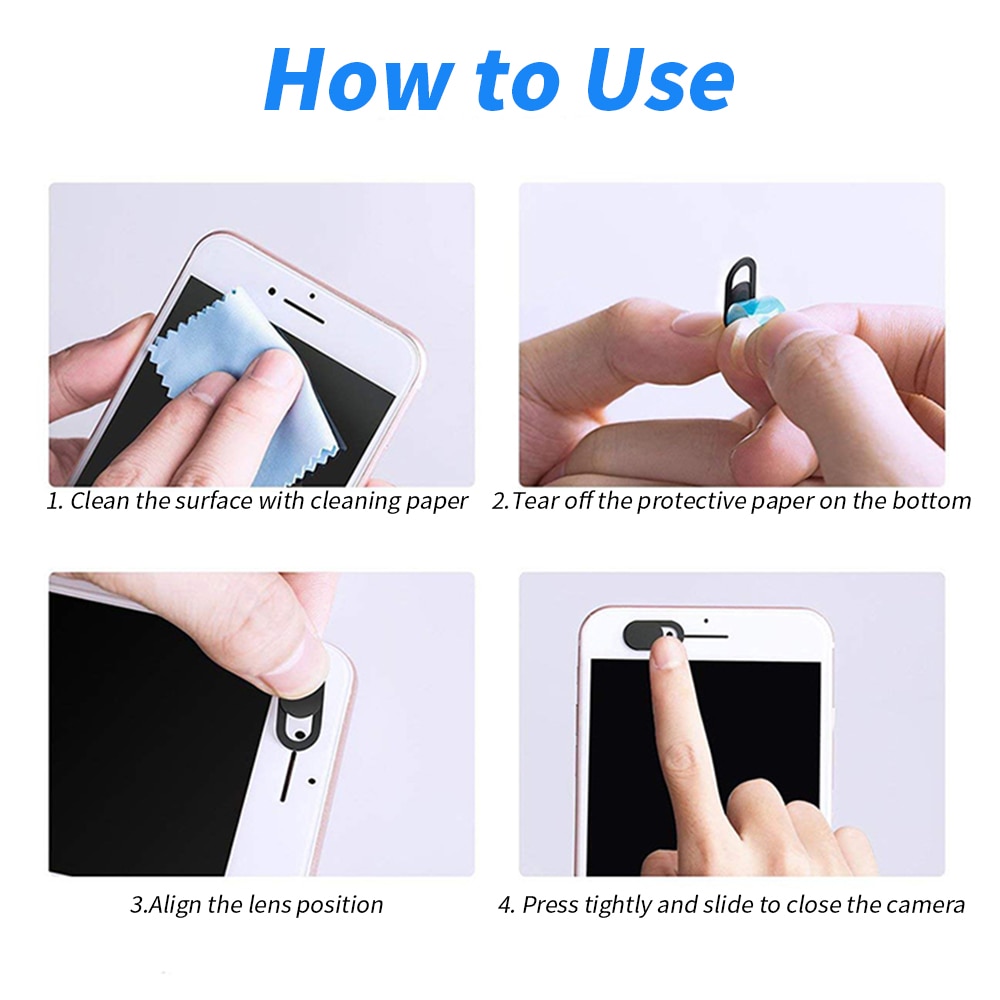 How to Use

1. Clean the surface with cleaning paper

2.Tear off the protective paper on the bottom

3.Align the lens position

4. Press tightly and slide to close the camera