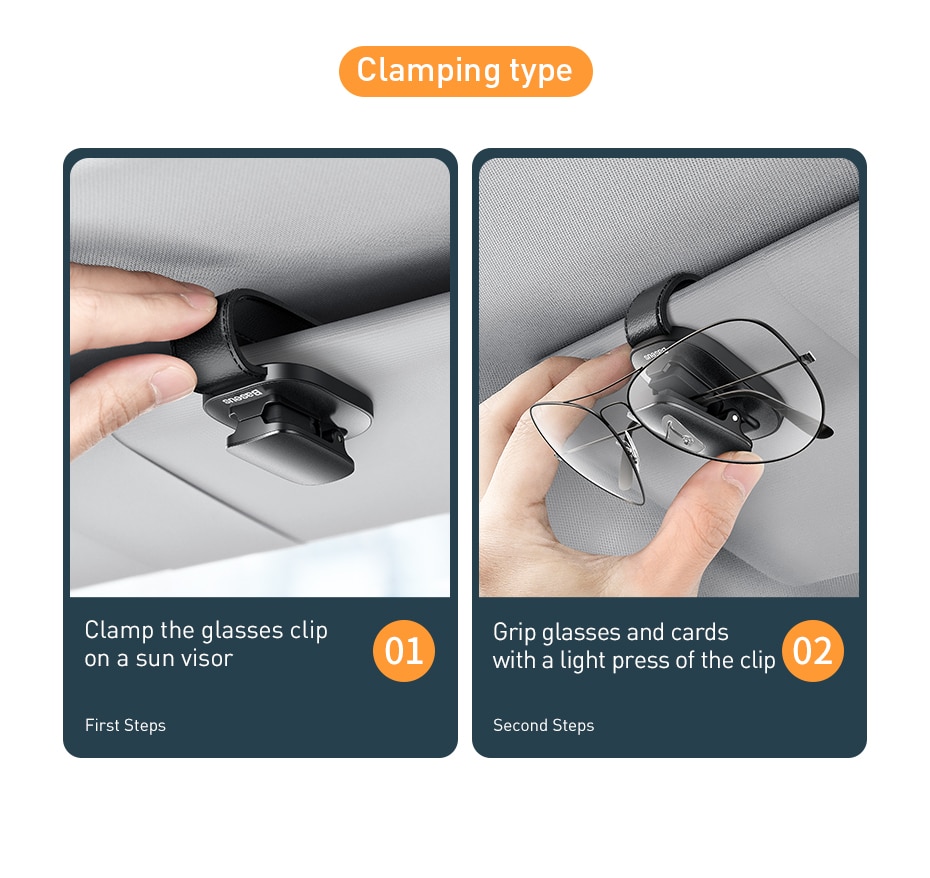 Clamping type

Baseus

Clamp the glasses clip on a sun visor

01

First Steps

Baseus

Grip glasses and cards with a light press of the clip

02

Second Steps